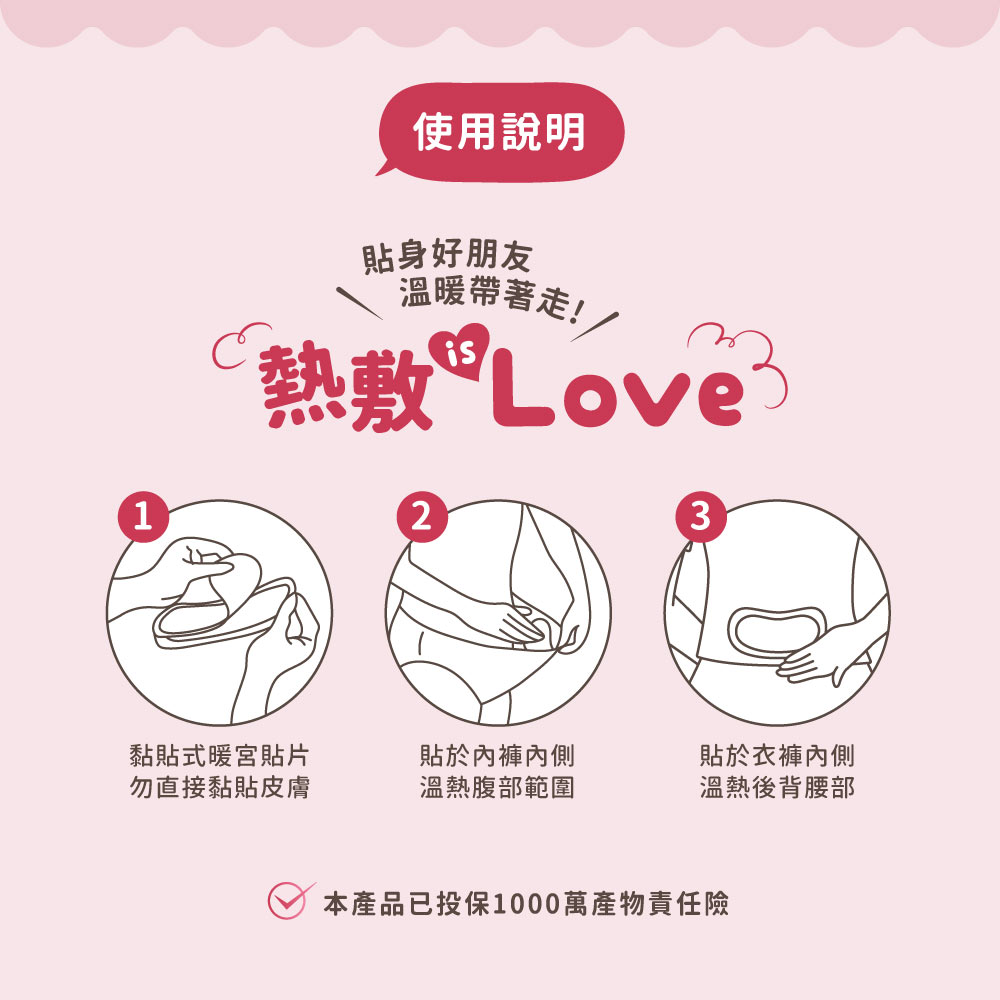 使用說明

貼身好朋友
溫暖帶著走!

熱敷 is Love

1
黏貼式暖宮貼片
勿直接黏貼皮膚

2
貼於內褲內側
溫熱腹部範圍

3
貼於衣褲內側
溫熱後背腰部

本產品已投保1000萬產物責任險