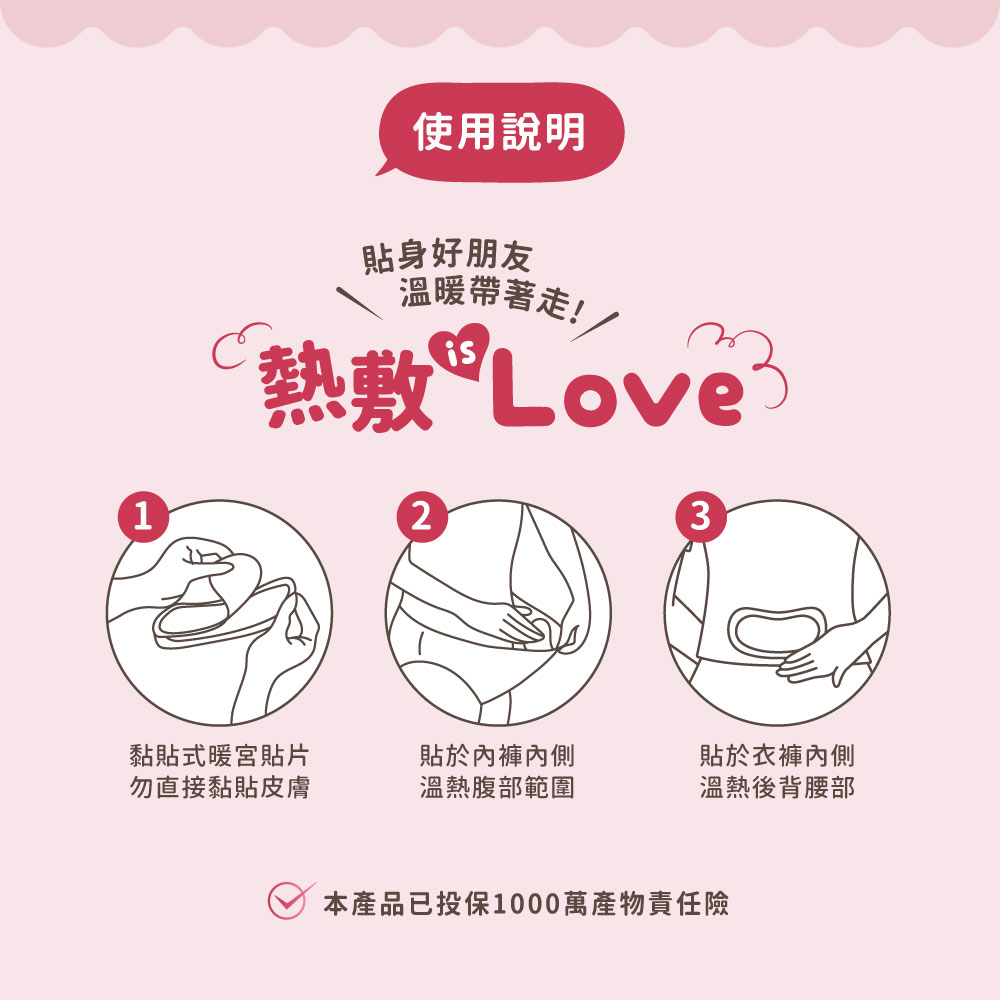 使用說明

貼身好朋友
溫暖帶著走!

熱敷 is Love

1
黏貼式暖宮貼片
勿直接黏貼皮膚

2
貼於內褲內側
溫熱腹部範圍

3
貼於衣褲內側
溫熱後背腰部

本產品已投保1000萬產物責任險